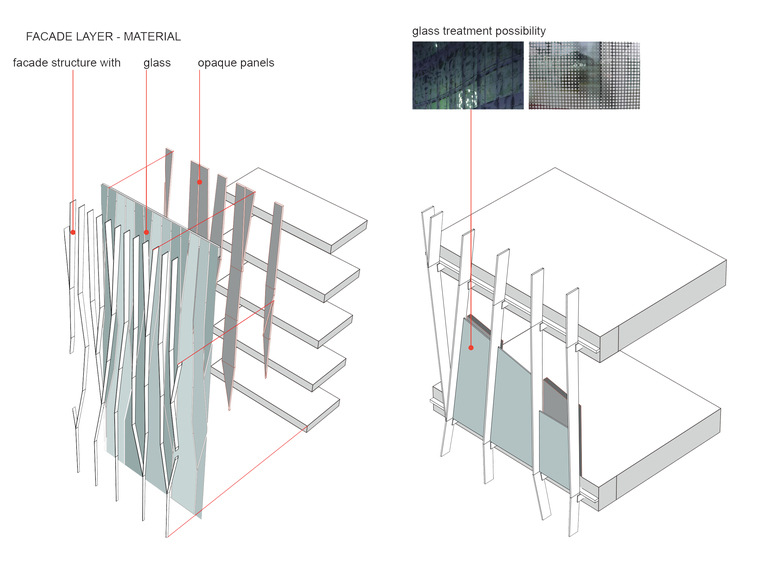 FACADE LAYER - MATERIAL

facade structure with

glass

opaque panels

glass treatment possibility