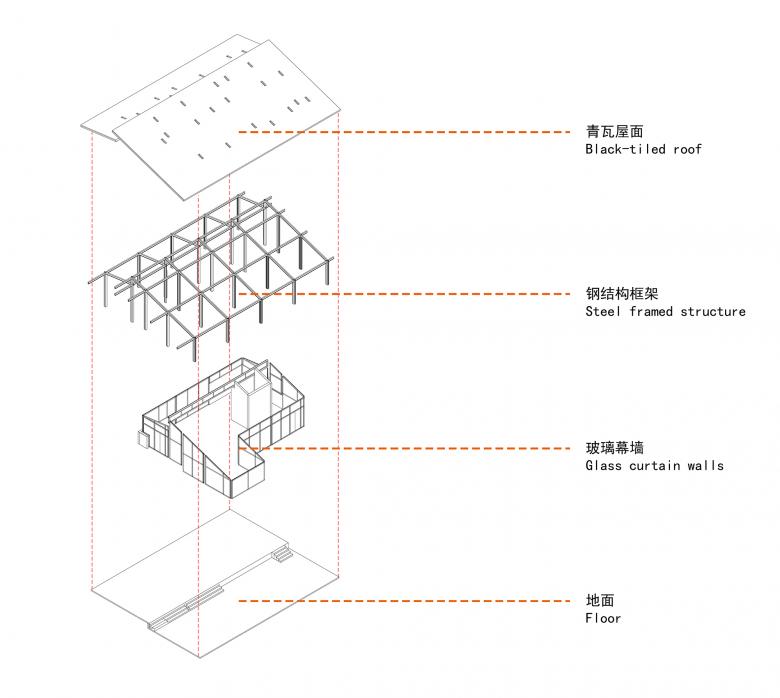 青瓦屋面
Black-tiled roof

钢结构框架
Steel framed structure

玻璃幕墙
Glass curtain walls

地面
Floor