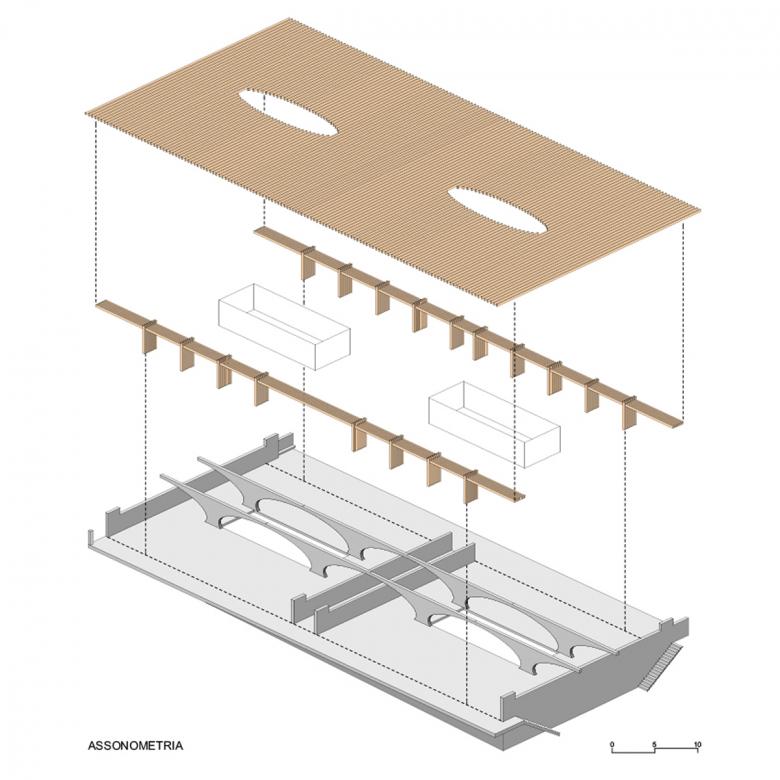 ASSONOMETRIA

0 5 10