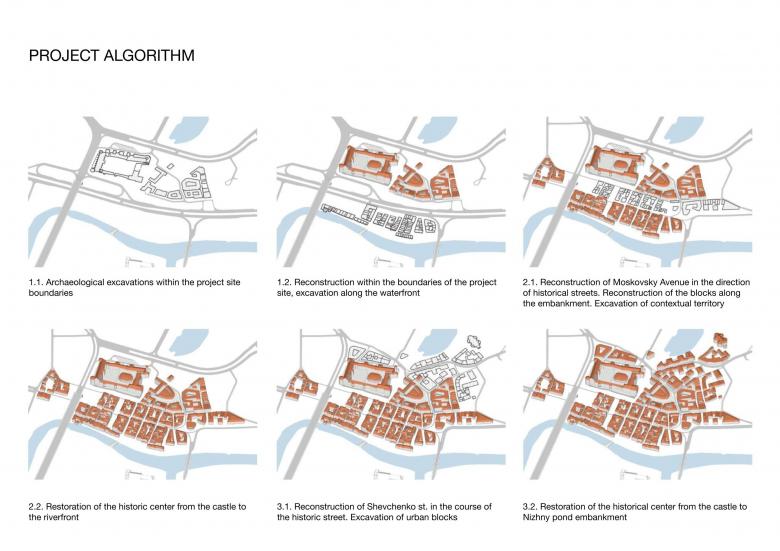 PROJECT ALGORITHM

1.1. Archaeological excavations within the project site boundaries

1.2. Reconstruction within the boundaries of the project site, excavation along the waterfront

2.1. Reconstruction of Moskovsky Avenue in the direction of historical streets. Reconstruction of the blocks along the embankment. Excavation of contextual territory

2.2. Restoration of the historic center from the castle to the riverfront

3.1. Reconstruction of Shevchenko st. in the course of the historic street. Excavation of urban blocks

3.2. Restoration of the historical center from the castle to Nizhny pond embankment